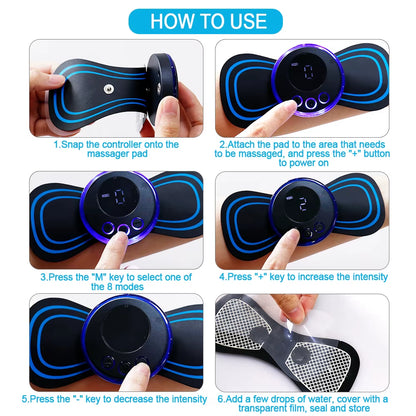 HOW TO USE

1.Snap the controller onto the massager pad

2.Attach the pad to the area that needs to be massaged, and press the "+" button to power on

3.Press the "M" key to select one of the 8 modes

4.Press "+" key to increase the intensity

5.Press the "-" key to decrease the intensity

6.Add a few drops of water, cover with a transparent film, seal and store